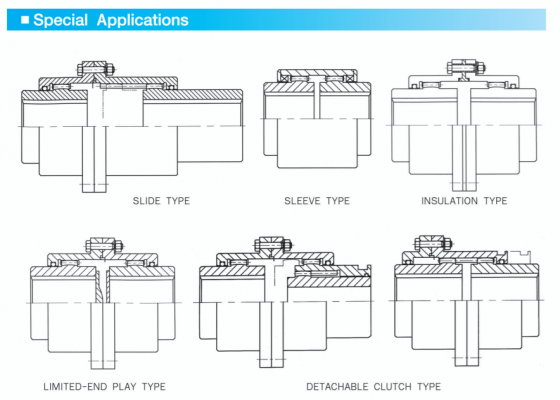 ■ Special Applications

SLIDE TYPE

SLEEVE TYPE

INSULATION TYPE

LIMITED-END PLAY TYPE

DETACHABLE CLUTCH TYPE