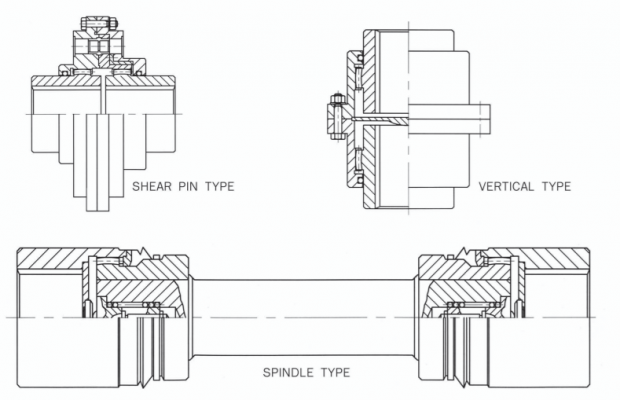 SHEAR PIN TYPE

VERTICAL TYPE

SPINDLE TYPE